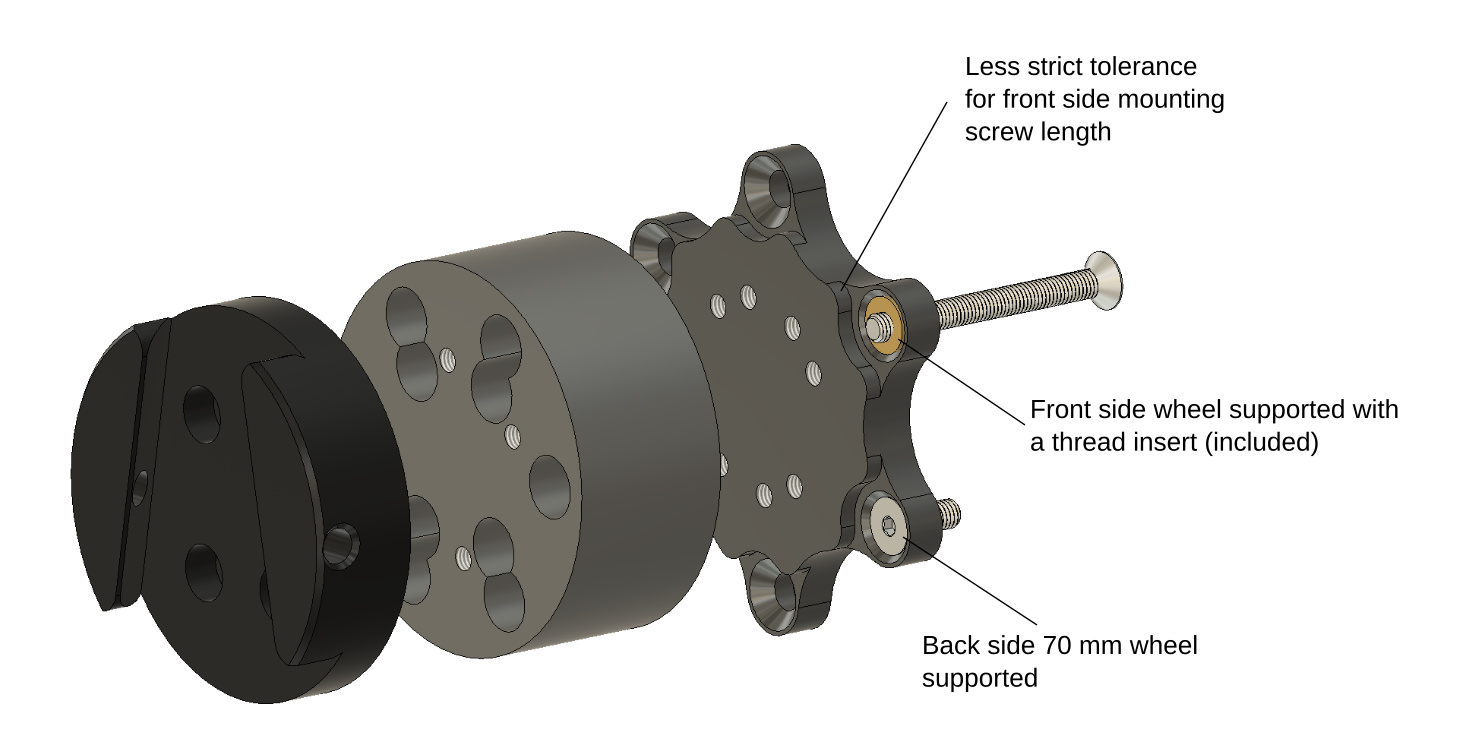 Less strict tolerance for front side mounting screw length

Front side wheel supported with a thread insert (included)

Back side 70 mm wheel supported